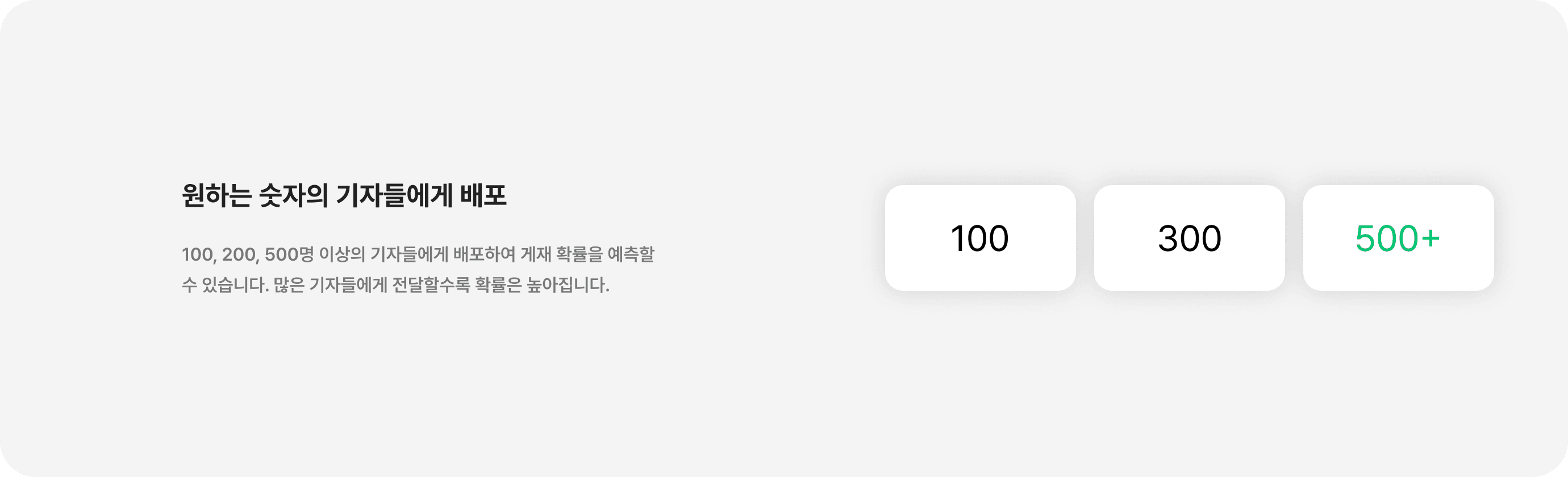 원하는 숫자의 기자들에게 배포

100, 200, 500명 이상의 기자들에게 배포하여 게재 확률을 예측할 수 있습니다. 많은 기자들에게 전달할수록 확률은 높아집니다.

100

300

500+